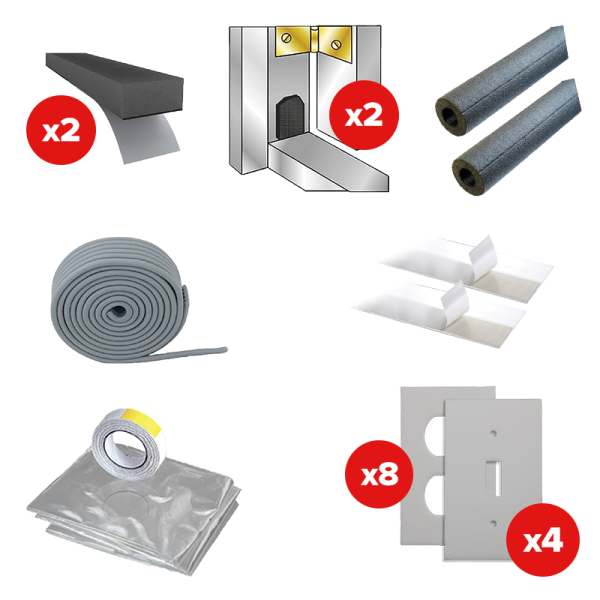 x2

x2

x8

x4