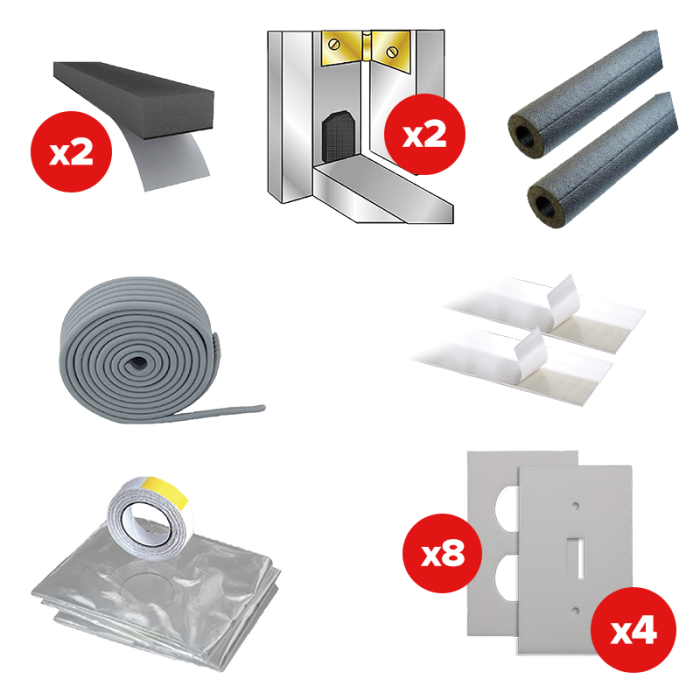 x2

x2

x8

x4